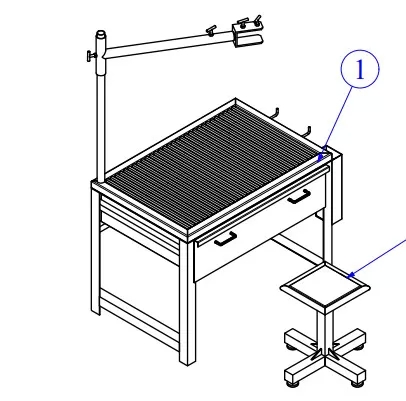 1